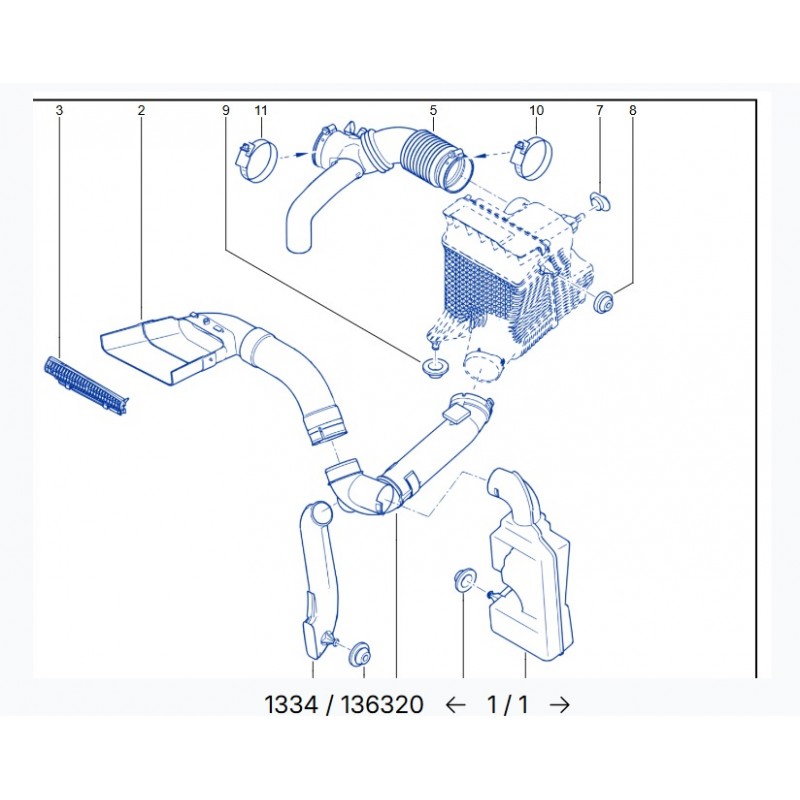 3
2
9
11
5
10
7
8

1334 / 136320 ← 1 / 1 →